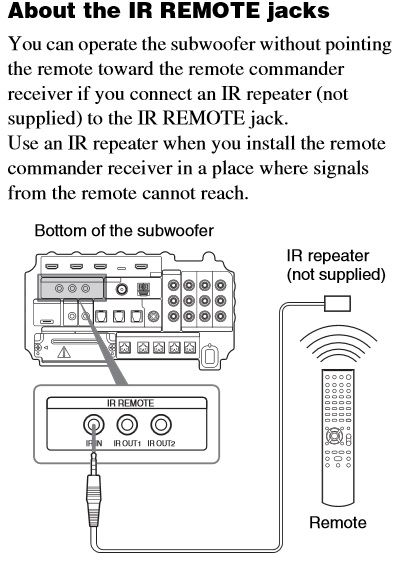 About the IR REMOTE jacks

You can operate the subwoofer without pointing the remote toward the remote commander receiver if you connect an IR repeater (not supplied) to the IR REMOTE jack.
Use an IR repeater when you install the remote commander receiver in a place where signals from the remote cannot reach.

Bottom of the subwoofer

IR repeater (not supplied)

IR REMOTE

IR IN IR OUT1 IR OUT2

Remote